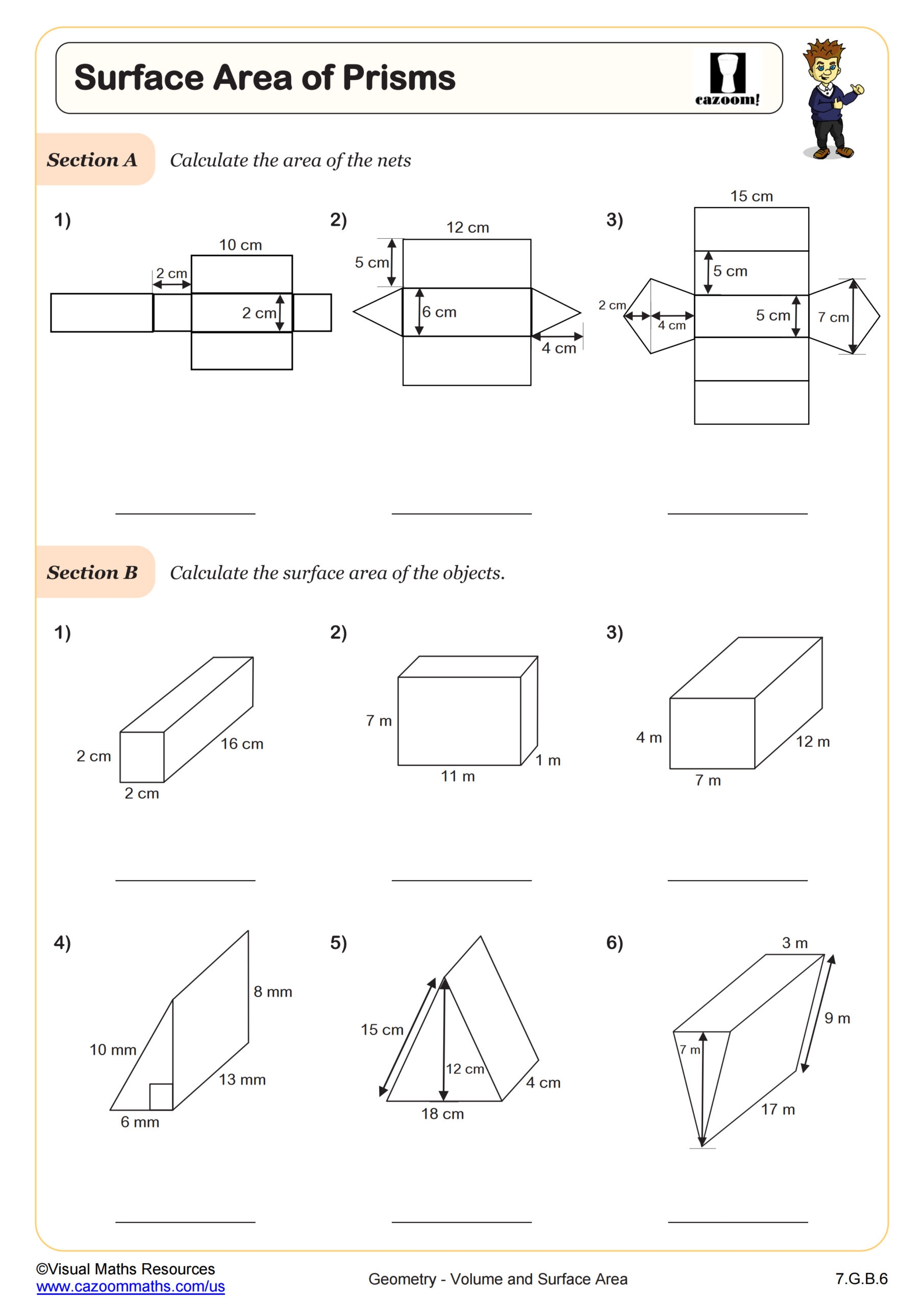 Surface Area of Prisms

cazoom!

Section A Calculate the area of the nets

1)

10 cm

2 cm

2 cm

2)

12 cm

5 cm

6 cm

4 cm

3)

15 cm

5 cm

2 cm

4 cm

5 cm

7 cm

Section B Calculate the surface area of the objects.

1)

2 cm

16 cm

2 cm

2)

7 m

1 m

11 m

3)

4 m

12 m

7 m

4)

8 mm

10 mm

13 mm

6 mm

5)

15 cm

12 cm

4 cm

18 cm

6)

3 m

9 m

7 m

17 m

©Visual Maths Resources
www.cazoommaths.com/us

Geometry - Volume and Surface Area

7.G.B.6