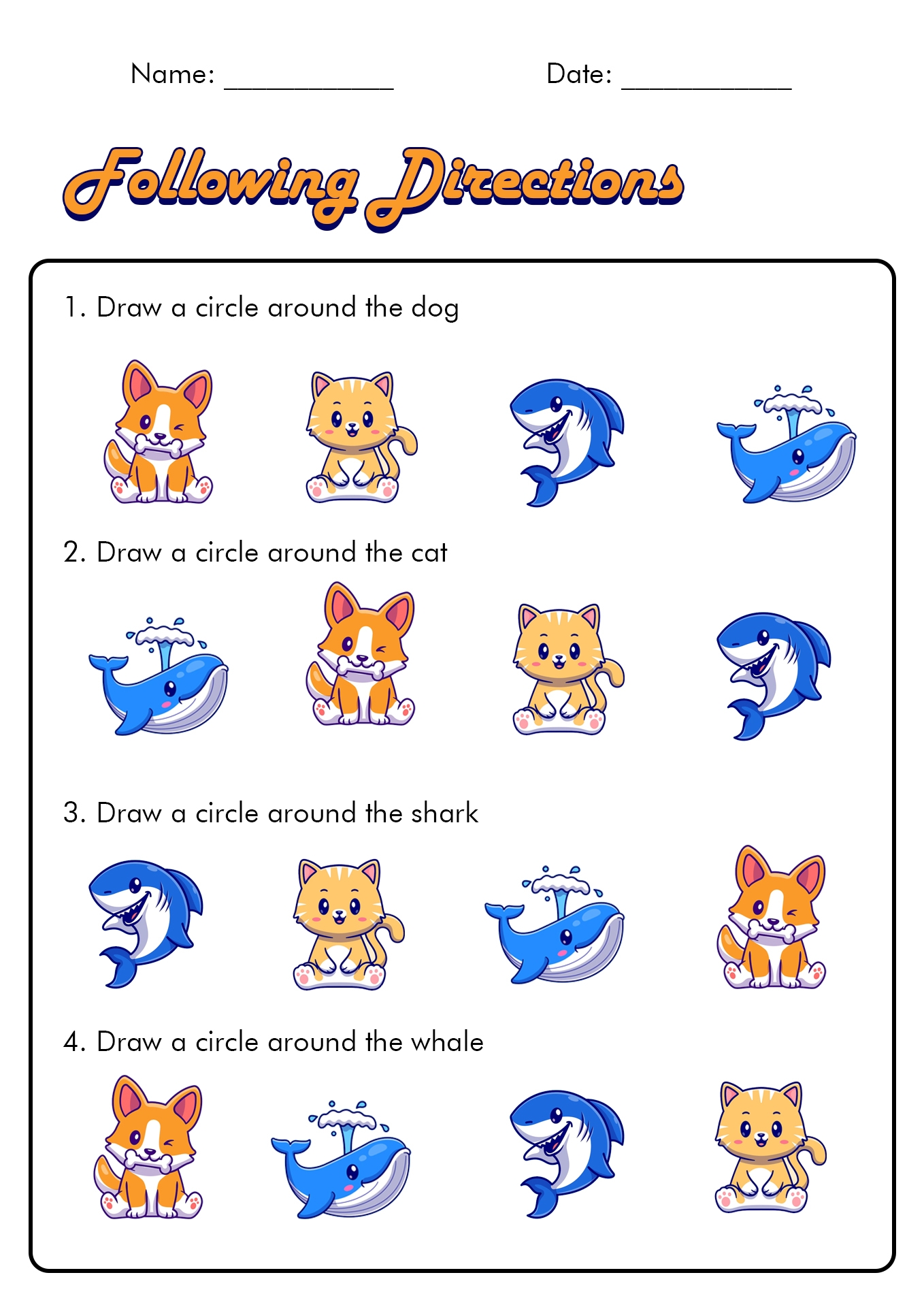 Name: ____________ Date: ____________

Following Directions

1. Draw a circle around the dog

2. Draw a circle around the cat

3. Draw a circle around the shark

4. Draw a circle around the whale