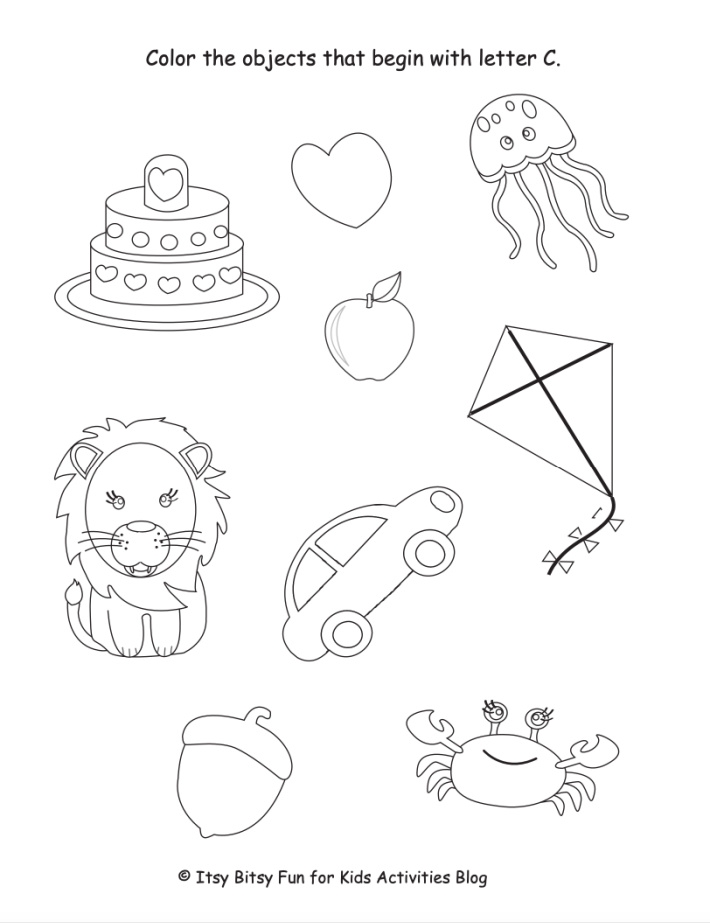 Color the objects that begin with letter C.

© Itsy Bitsy Fun for Kids Activities Blog