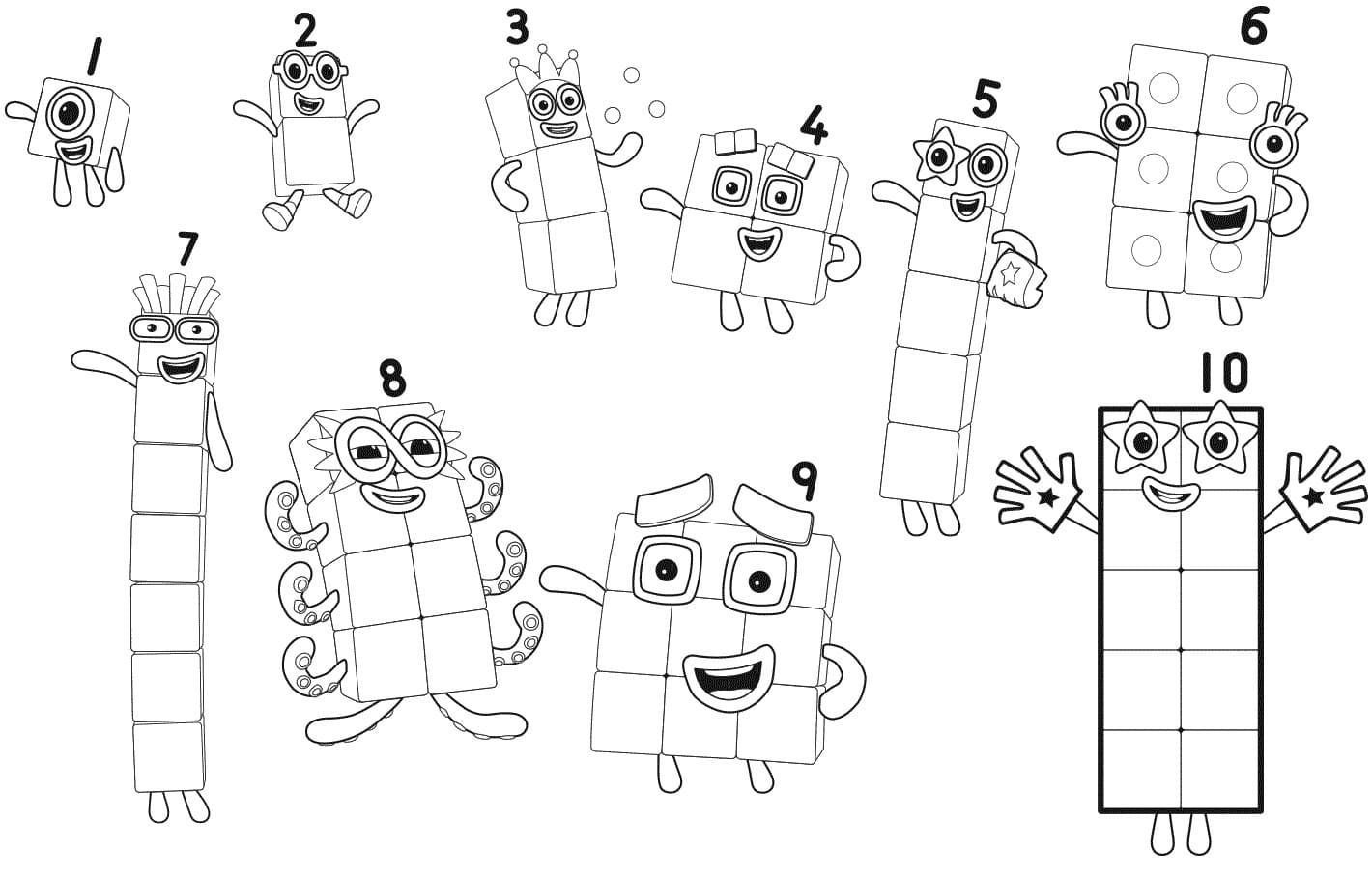 1
2
3
4
5
6
7
8
9
10