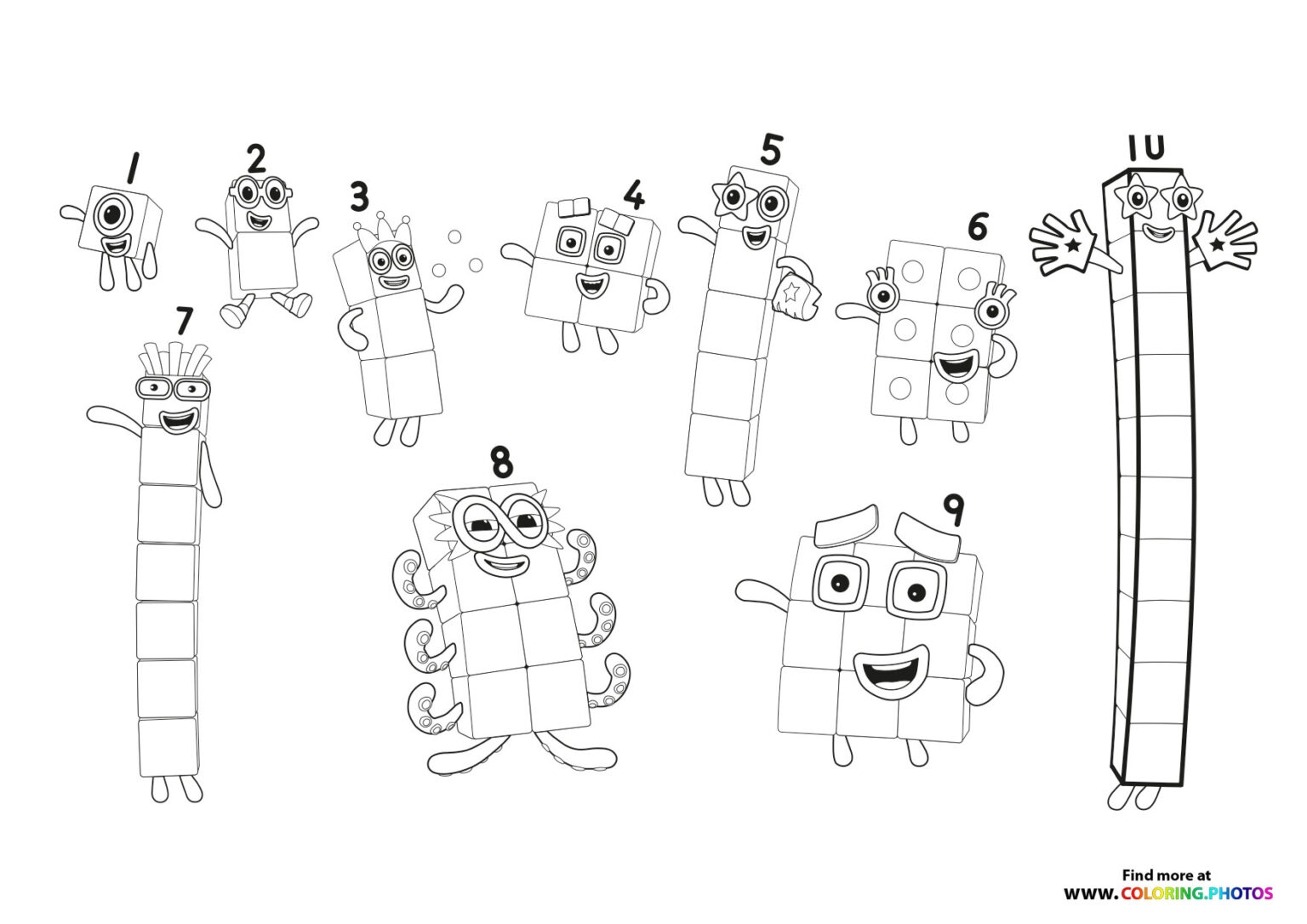 1
2
3
4
5
6
10
7
8
9

Find more at
WWW.COLORING.PHOTOS