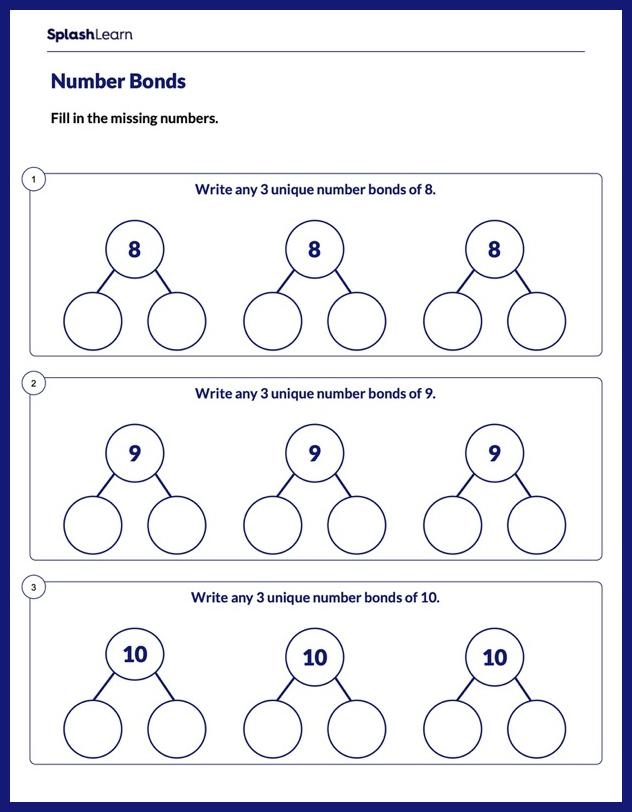 SplashLearn

Number Bonds

Fill in the missing numbers.

1

Write any 3 unique number bonds of 8.

8 8 8

2

Write any 3 unique number bonds of 9.

9 9 9

3

Write any 3 unique number bonds of 10.

10 10 10