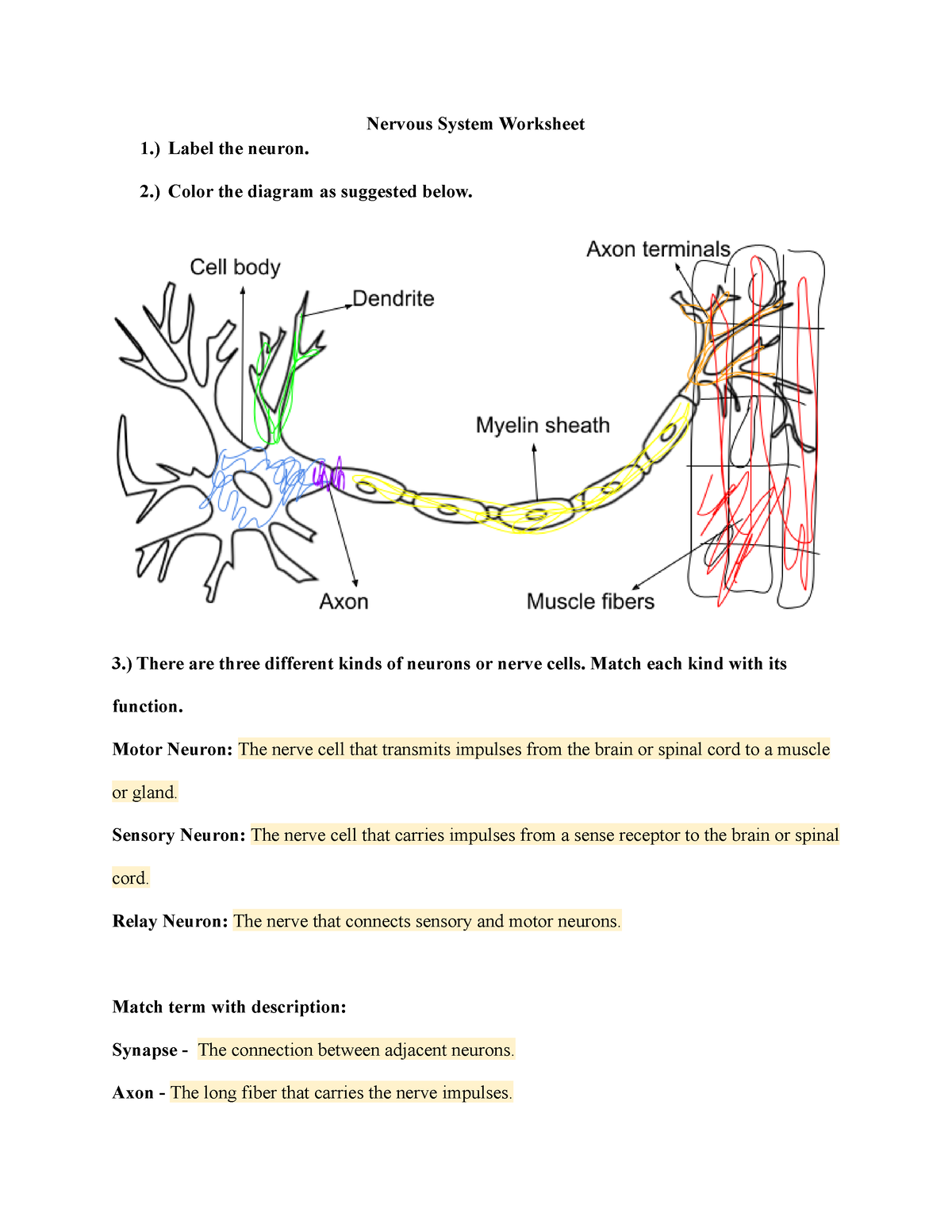 Nervous System Worksheet

1.) Label the neuron.

2.) Color the diagram as suggested below.

Cell body

Dendrite

Axon terminals

Myelin sheath

Axon

Muscle fibers

3.) There are three different kinds of neurons or nerve cells. Match each kind with its function.

Motor Neuron: The nerve cell that transmits impulses from the brain or spinal cord to a muscle or gland.

Sensory Neuron: The nerve cell that carries impulses from a sense receptor to the brain or spinal cord.

Relay Neuron: The nerve that connects sensory and motor neurons.

Match term with description:

Synapse - The connection between adjacent neurons.

Axon - The long fiber that carries the nerve impulses.