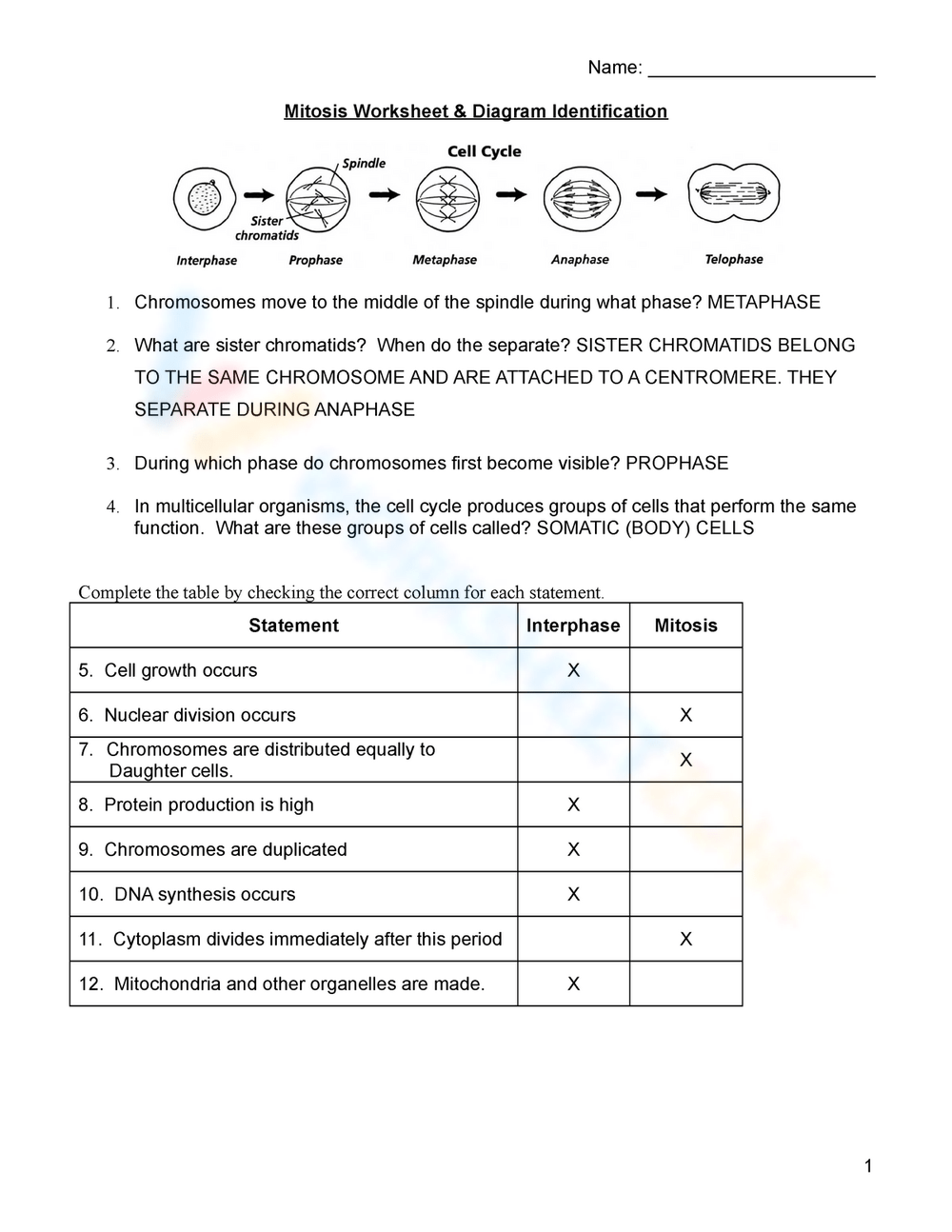 Name: ____________________

Mitosis Worksheet & Diagram Identification

Cell Cycle

Spindle

Sister chromatids

Interphase Prophase Metaphase Anaphase Telophase

1. Chromosomes move to the middle of the spindle during what phase? METAPHASE

2. What are sister chromatids? When do the separate? SISTER CHROMATIDS BELONG TO THE SAME CHROMOSOME AND ARE ATTACHED TO A CENTROMERE. THEY SEPARATE DURING ANAPHASE

3. During which phase do chromosomes first become visible? PROPHASE

4. In multicellular organisms, the cell cycle produces groups of cells that perform the same function. What are these groups of cells called? SOMATIC (BODY) CELLS

Complete the table by checking the correct column for each statement.

| Statement | Interphase | Mitosis |
|---|---|---|
| 5. Cell growth occurs | X | |
| 6. Nuclear division occurs | | X |
| 7. Chromosomes are distributed equally to Daughter cells. | | X |
| 8. Protein production is high | X | |
| 9. Chromosomes are duplicated | X | |
| 10. DNA synthesis occurs | X | |
| 11. Cytoplasm divides immediately after this period | | X |
| 12. Mitochondria and other organelles are made. | X | |

1