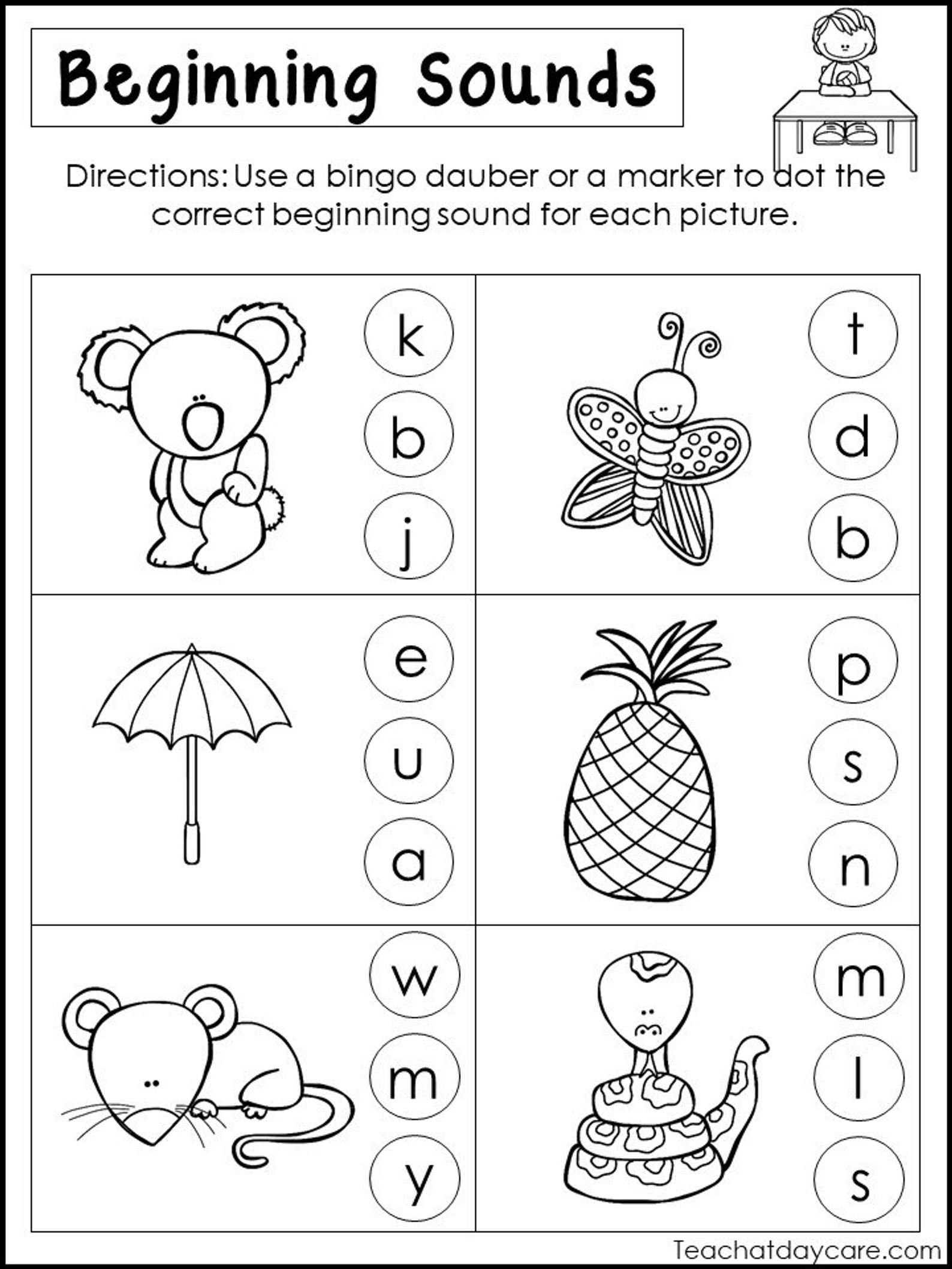 Beginning Sounds

Directions: Use a bingo dauber or a marker to dot the correct beginning sound for each picture.

k
b
j

t
d
b

e
u
a

p
s
n

w
m
y

m
l
s

Teachatdaycare.com