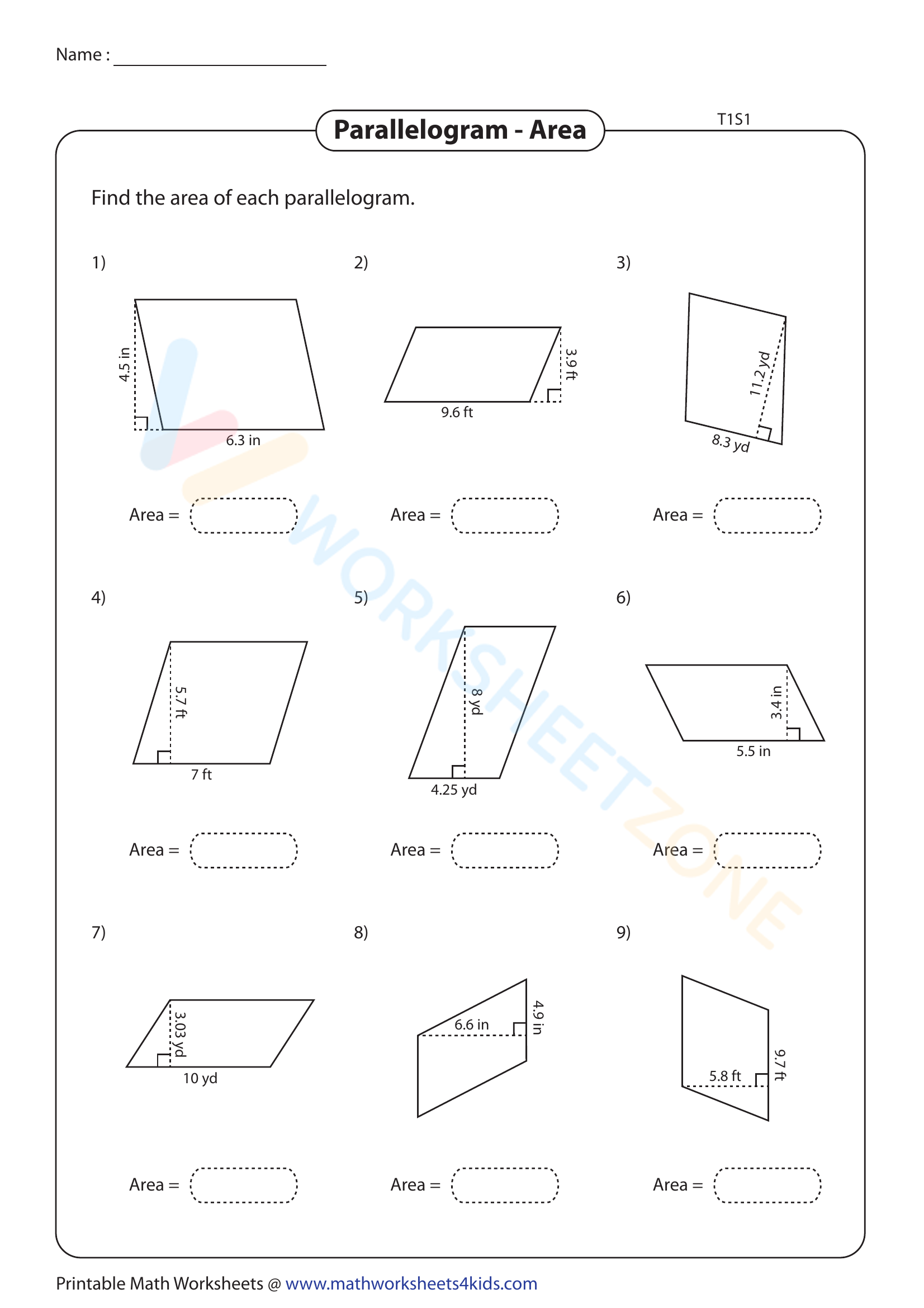 Name :

Parallelogram - Area

T1S1

Find the area of each parallelogram.

1)

4.5 in

6.3 in

Area =

2)

3.9 ft

9.6 ft

Area =

3)

11.2 yd

8.3 yd

Area =

4)

5.7 ft

7 ft

Area =

5)

8 yd

4.25 yd

Area =

6)

3.4 in

5.5 in

Area =

7)

3.03 yd

10 yd

Area =

8)

6.6 in

4.9 in

Area =

9)

5.8 ft

9.7 ft

Area =

WORKSHEETZONE

Printable Math Worksheets @ www.mathworksheets4kids.com