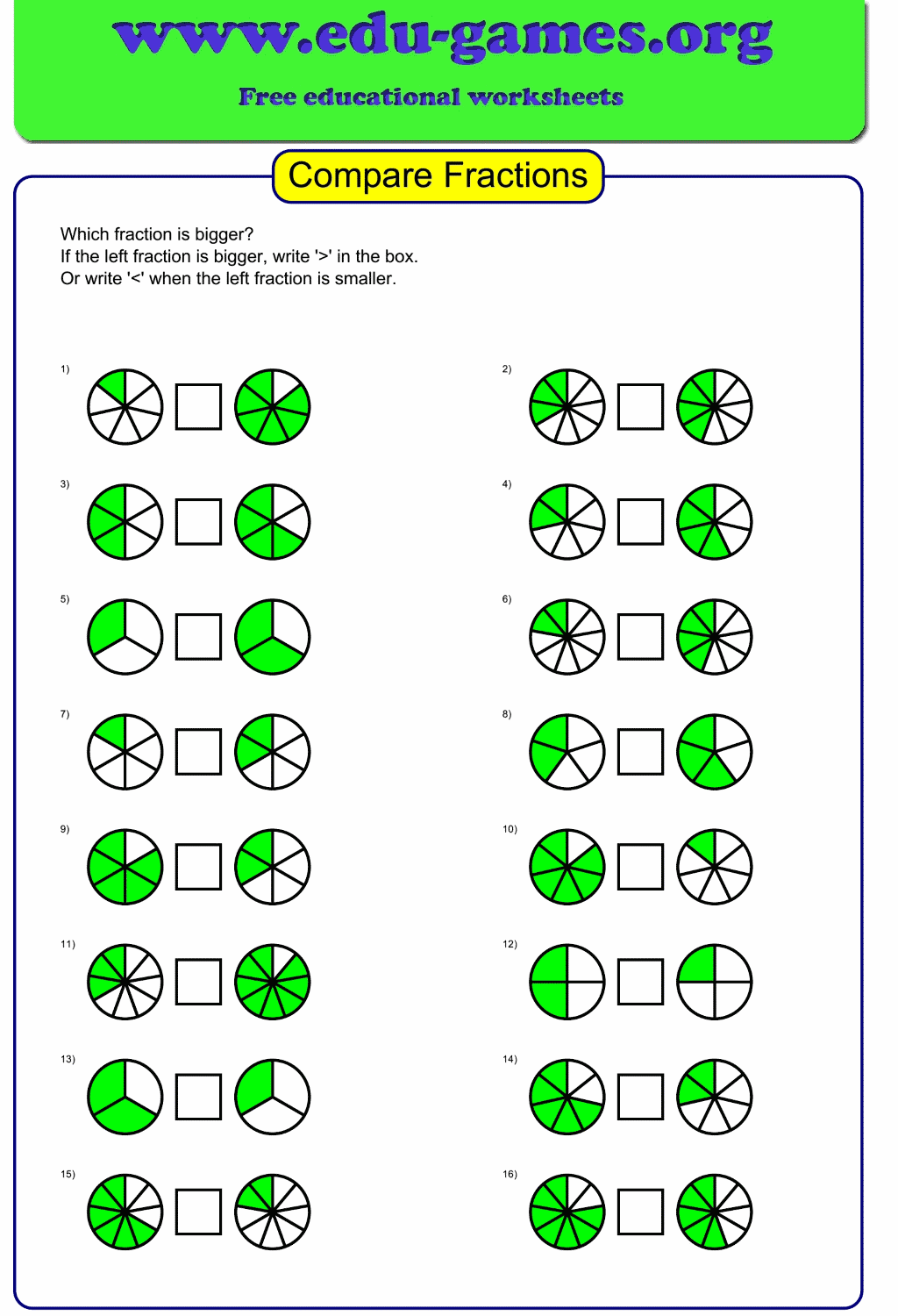 www.edu-games.org

Free educational worksheets

Compare Fractions

Which fraction is bigger?
If the left fraction is bigger, write '>' in the box.
Or write '<' when the left fraction is smaller.

1)

2)

3)

4)

5)

6)

7)

8)

9)

10)

11)

12)

13)

14)

15)

16)