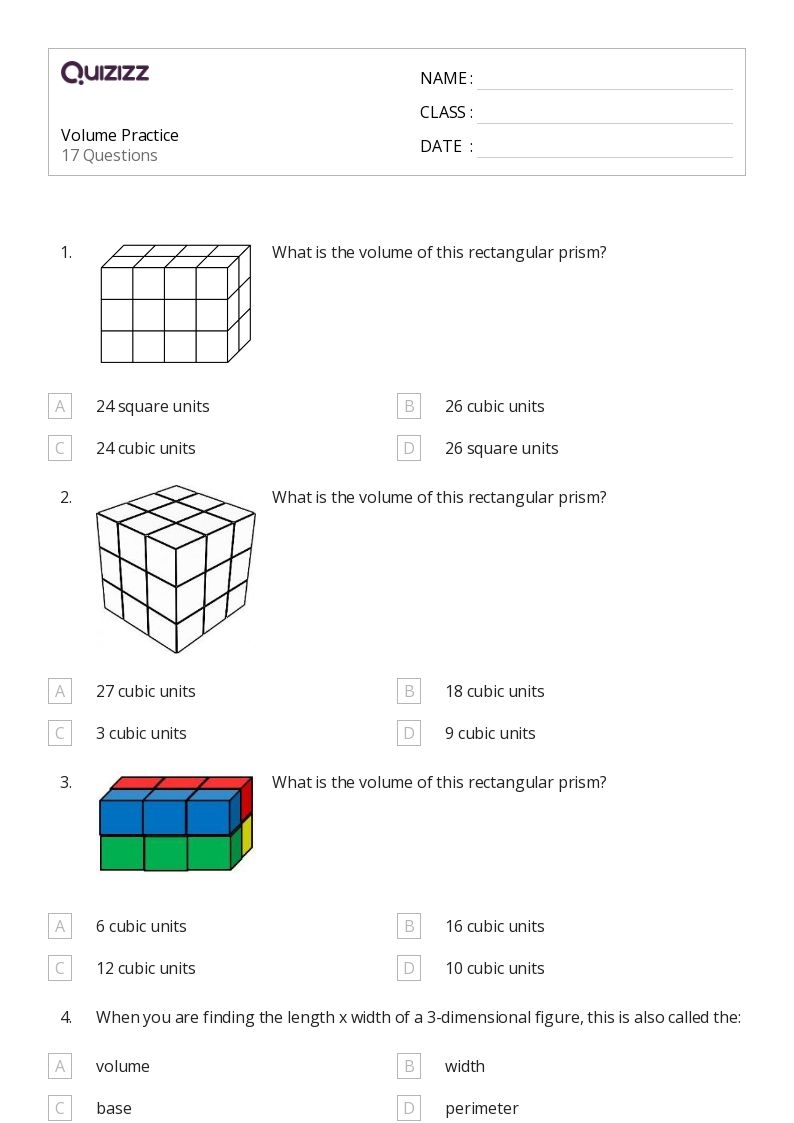 QUIZIZZ

Volume Practice
17 Questions

NAME :
CLASS :
DATE :

1. What is the volume of this rectangular prism?

A 24 square units
B 26 cubic units
C 24 cubic units
D 26 square units

2. What is the volume of this rectangular prism?

A 27 cubic units
B 18 cubic units
C 3 cubic units
D 9 cubic units

3. What is the volume of this rectangular prism?

A 6 cubic units
B 16 cubic units
C 12 cubic units
D 10 cubic units

4. When you are finding the length x width of a 3-dimensional figure, this is also called the:

A volume
B width
C base
D perimeter