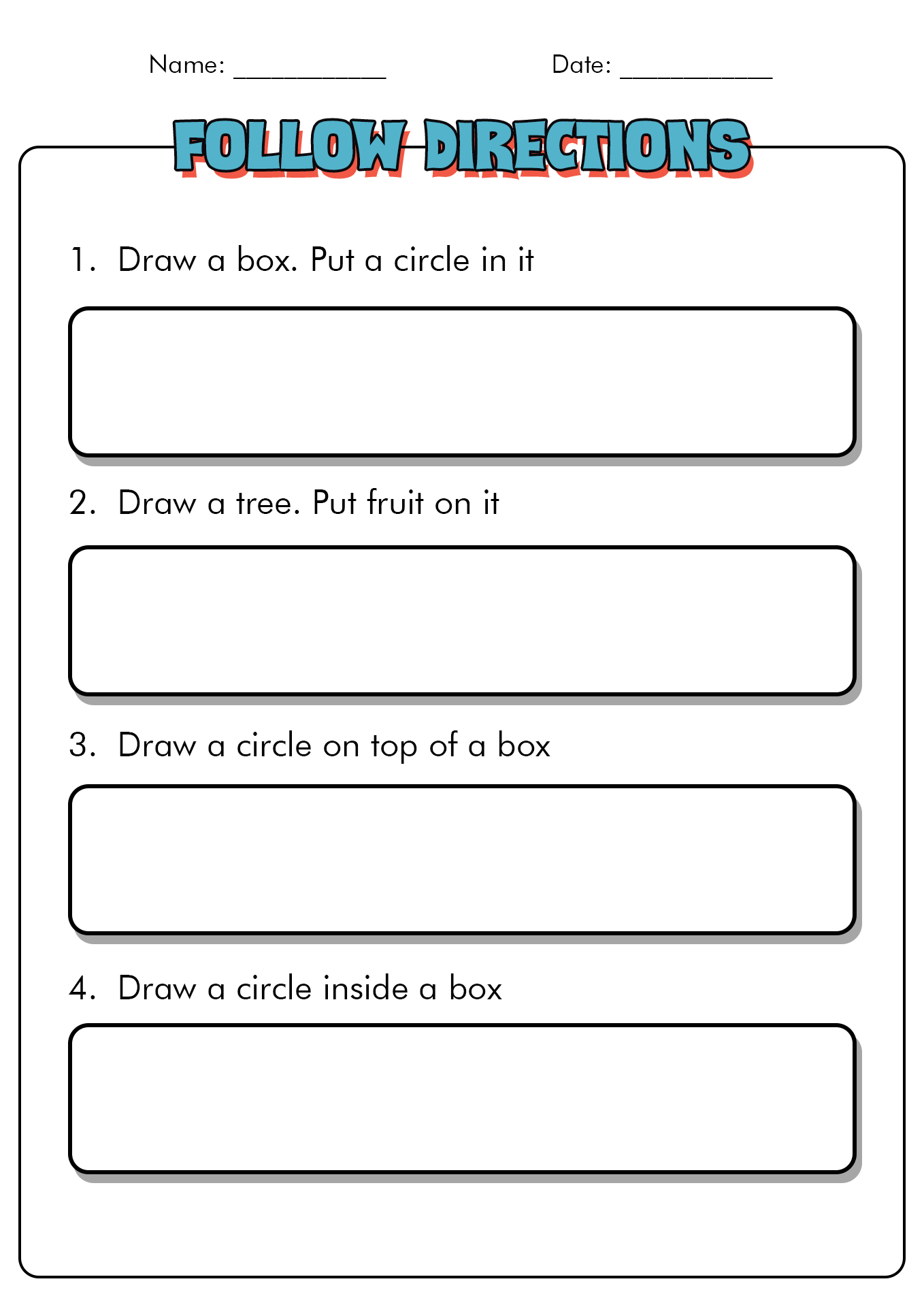 Name: ___________ Date: ___________

FOLLOW DIRECTIONS

1. Draw a box. Put a circle in it

2. Draw a tree. Put fruit on it

3. Draw a circle on top of a box

4. Draw a circle inside a box