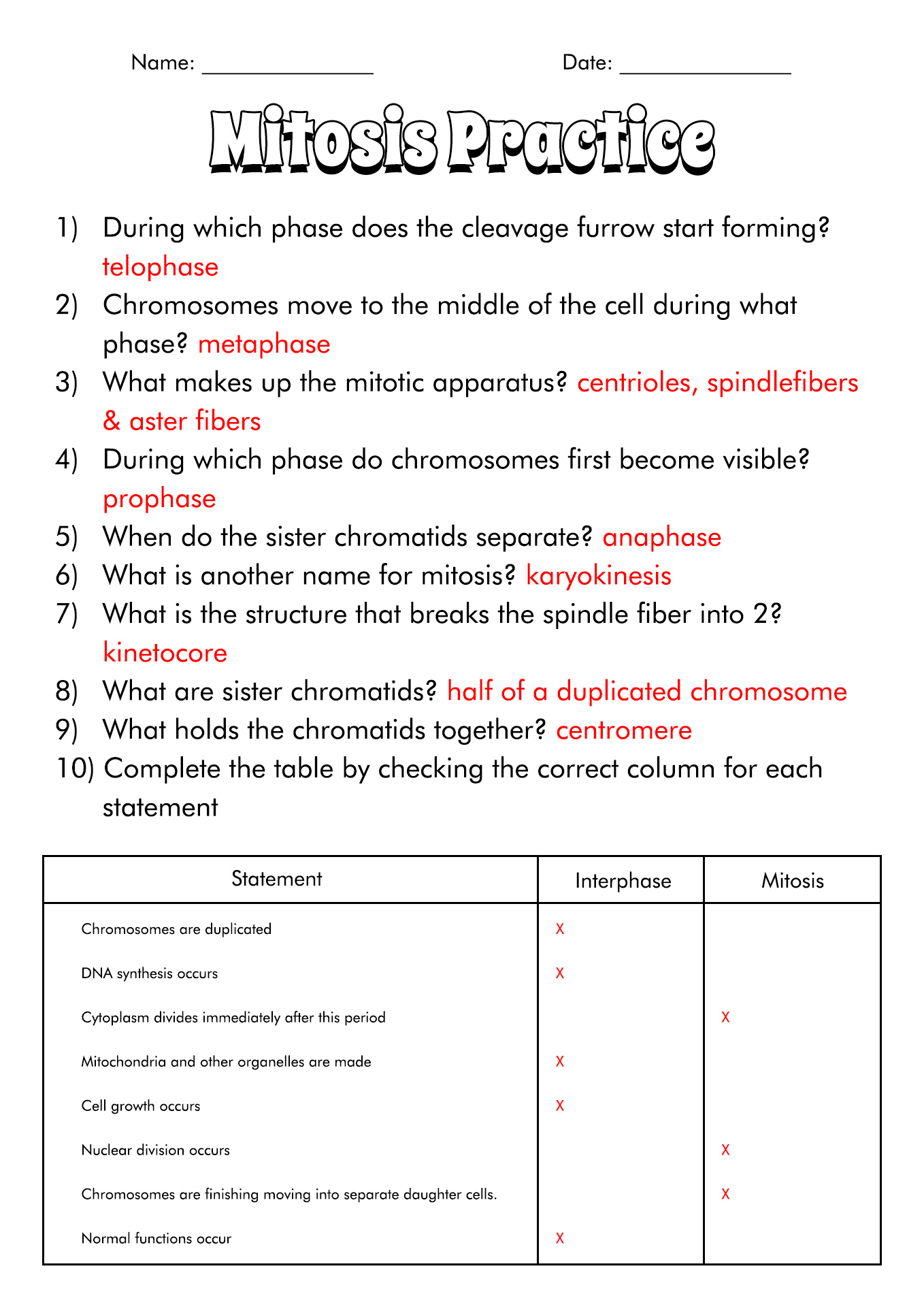 Name: _______________ Date: _______________

Mitosis Practice

1) During which phase does the cleavage furrow start forming? telophase
2) Chromosomes move to the middle of the cell during what phase? metaphase
3) What makes up the mitotic apparatus? centrioles, spindlefibers & aster fibers
4) During which phase do chromosomes first become visible? prophase
5) When do the sister chromatids separate? anaphase
6) What is another name for mitosis? karyokinesis
7) What is the structure that breaks the spindle fiber into 2? kinetocore
8) What are sister chromatids? half of a duplicated chromosome
9) What holds the chromatids together? centromere
10) Complete the table by checking the correct column for each statement

| Statement | Interphase | Mitosis |
|---|---|---|
| Chromosomes are duplicated | X | |
| DNA synthesis occurs | X | |
| Cytoplasm divides immediately after this period | | X |
| Mitochondria and other organelles are made | X | |
| Cell growth occurs | X | |
| Nuclear division occurs | | X |
| Chromosomes are finishing moving into separate daughter cells. | | X |
| Normal functions occur | X | |